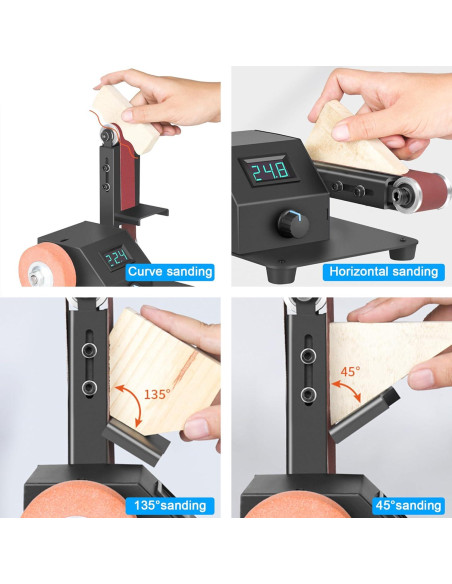 22.4
Curve sanding

24.8
Horizontal sanding

135°
135°sanding

45°
45°sanding