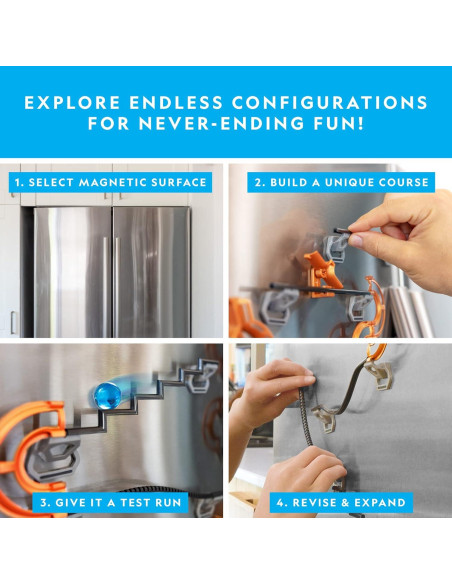 EXPLORE ENDLESS CONFIGURATIONS FOR NEVER-ENDING FUN!

1. SELECT MAGNETIC SURFACE

2. BUILD A UNIQUE COURSE

3. GIVE IT A TEST RUN

4. REVISE & EXPAND