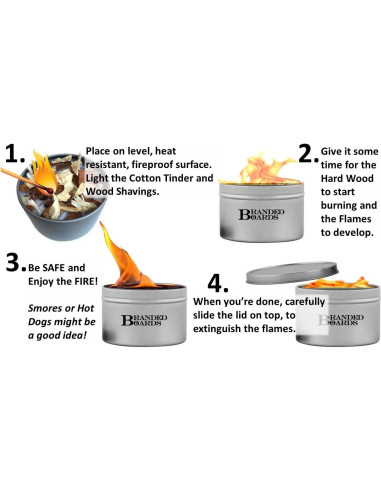 1. Place on level, heat resistant, fireproof surface. Light the Cotton Tinder and Wood Shavings.

2. Give it some time for the Hard Wood to start burning and the Flames to develop.

BRANDED BOARDS

3. Be SAFE and Enjoy the FIRE!

Smores or Hot Dogs might be a good idea!

BRANDED BOARDS

4. When you're done, carefully slide the lid on top, to extinguish the flames.

BRANDED BOARDS