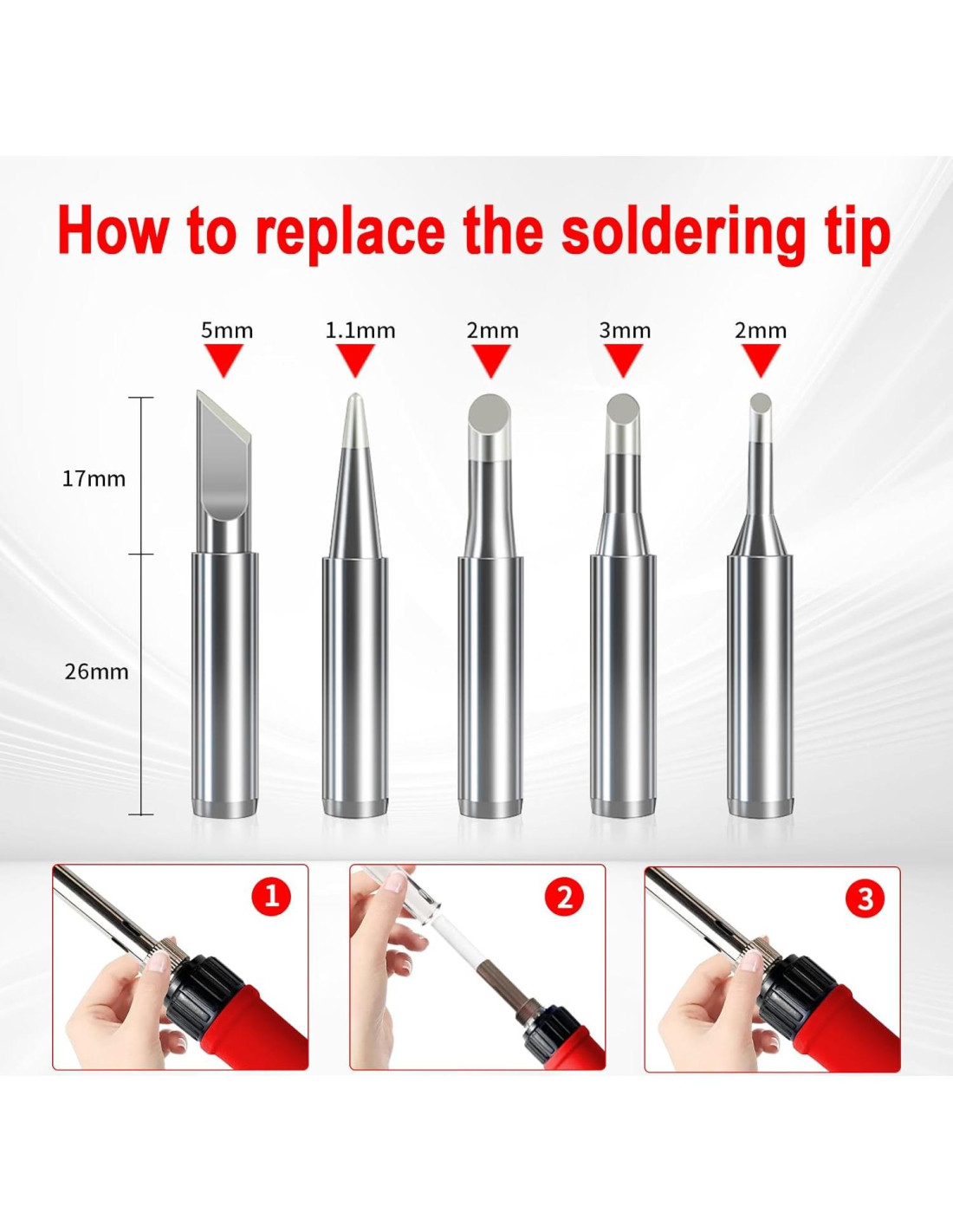 How to replace the soldering tip

5mm 1.1mm 2mm 3mm 2mm

17mm

26mm

1

2

3