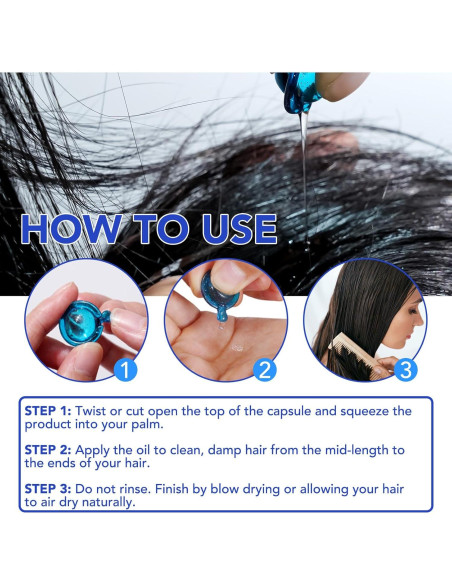 HOW TO USE

1

2

3

STEP 1: Twist or cut open the top of the capsule and squeeze the product into your palm.

STEP 2: Apply the oil to clean, damp hair from the mid-length to the ends of your hair.

STEP 3: Do not rinse. Finish by blow drying or allowing your hair to air dry naturally.