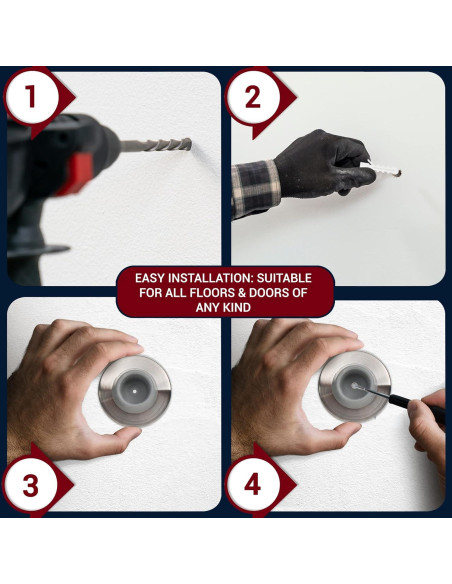 1

2

EASY INSTALLATION: SUITABLE FOR ALL FLOORS & DOORS OF ANY KIND

3

4