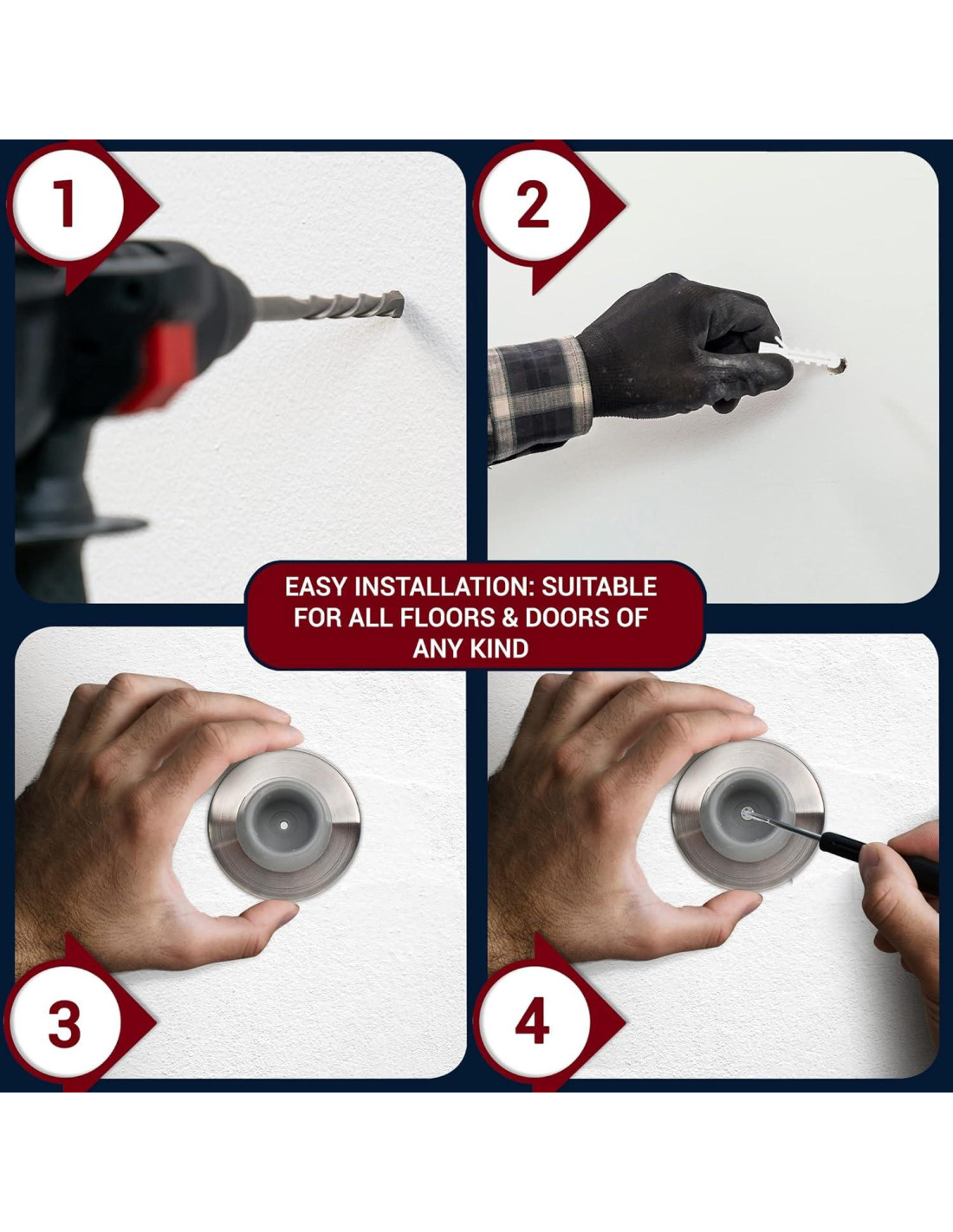 1

2

EASY INSTALLATION: SUITABLE FOR ALL FLOORS & DOORS OF ANY KIND

3

4