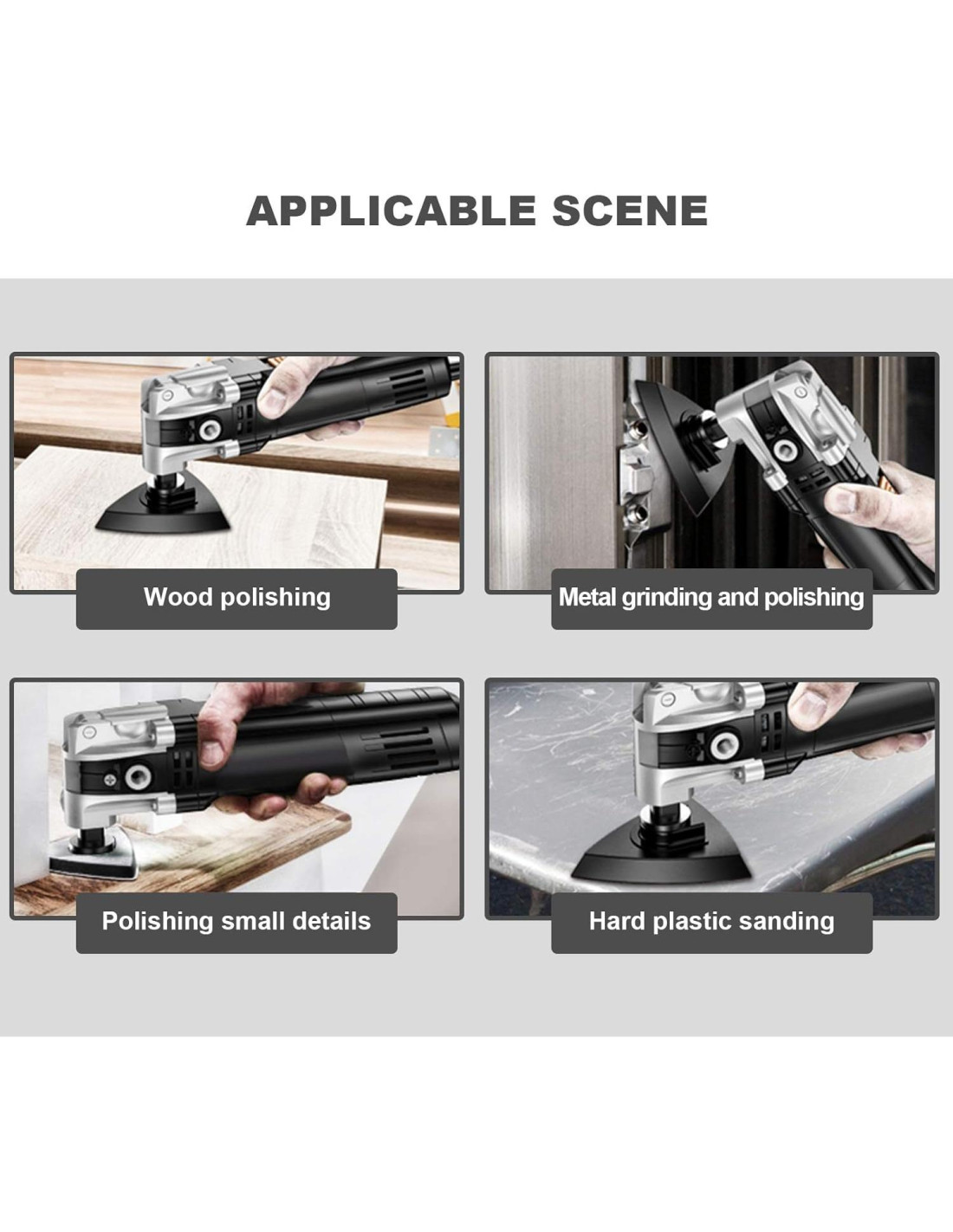 APPLICABLE SCENE

Wood polishing

Metal grinding and polishing

Polishing small details

Hard plastic sanding