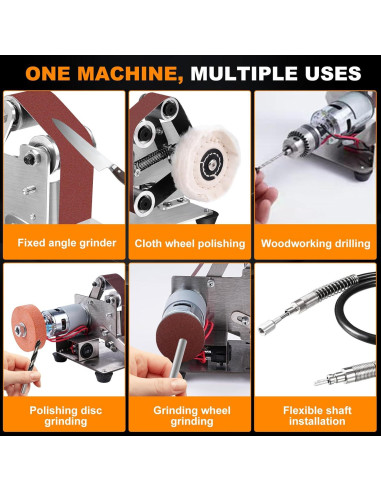 ONE MACHINE, MULTIPLE USES

Fixed angle grinder

Cloth wheel polishing

Woodworking drilling

Polishing disc grinding

Grinding wheel grinding

Flexible shaft installation