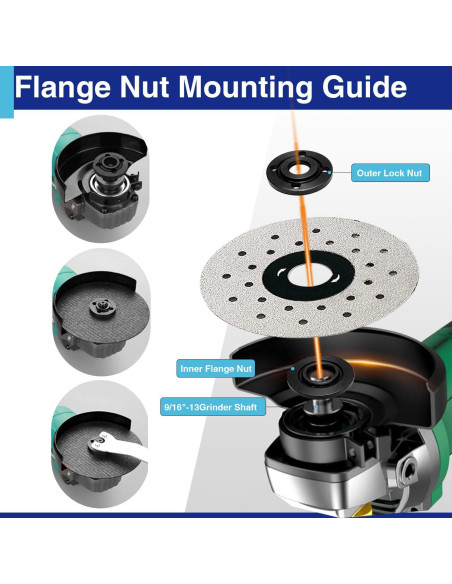 Flange Nut Mounting Guide

Outer Lock Nut

Inner Flange Nut

9/16"-13Grinder Shaft