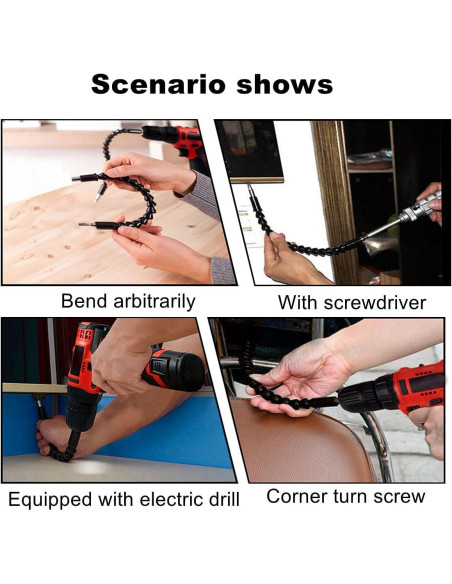 Scenario shows

Bend arbitrarily

With screwdriver

Equipped with electric drill

Corner turn screw