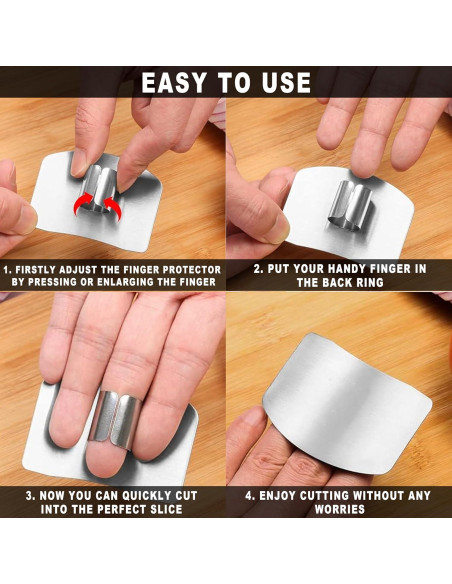 EASY TO USE

1. FIRSTLY ADJUST THE FINGER PROTECTOR BY PRESSING OR ENLARGING THE FINGER

2. PUT YOUR HANDY FINGER IN THE BACK RING

3. NOW YOU CAN QUICKLY CUT INTO THE PERFECT SLICE

4. ENJOY CUTTING WITHOUT ANY WORRIES