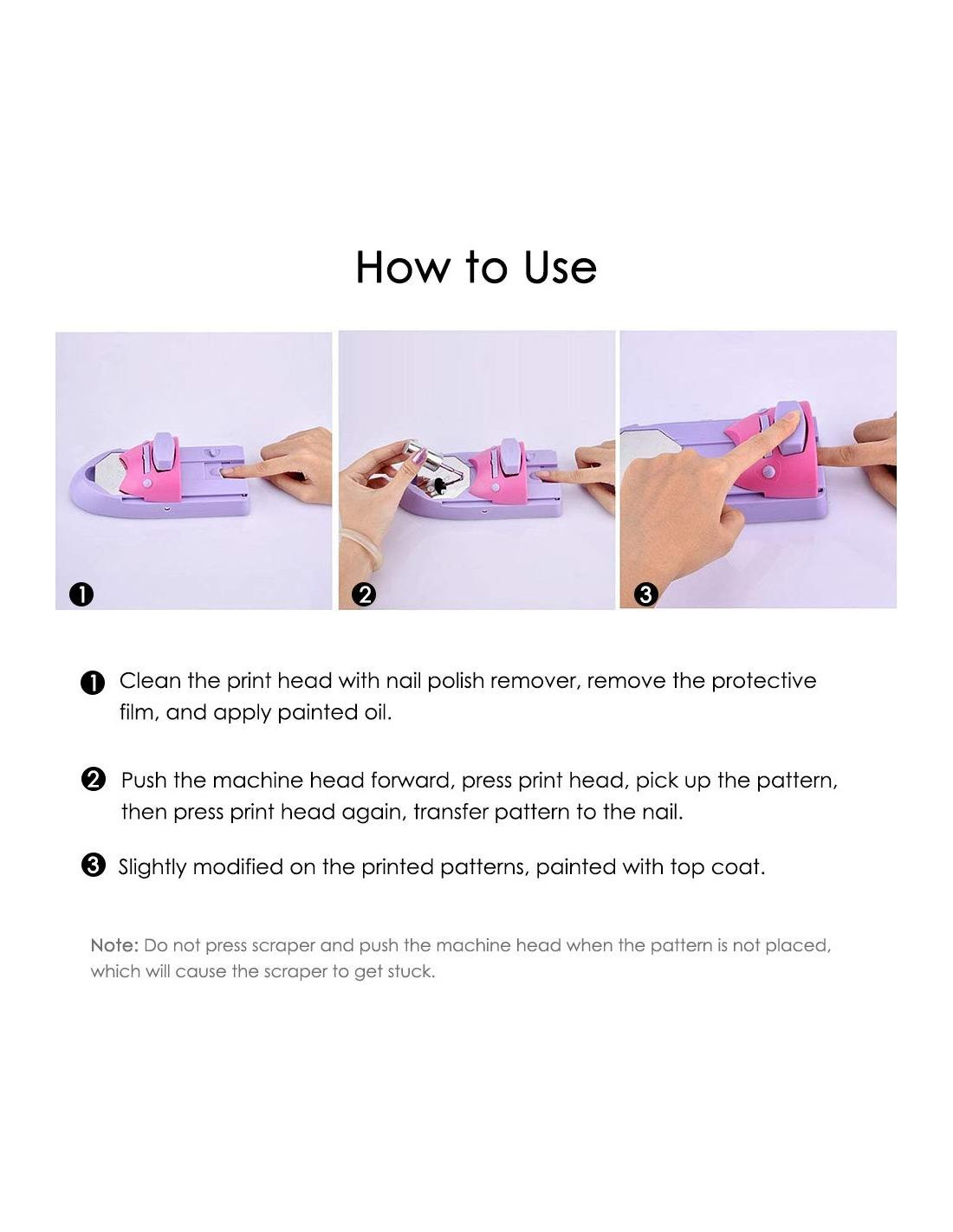 How to Use

❶

❷

❸

❶ Clean the print head with nail polish remover, remove the protective film, and apply painted oil.

❷ Push the machine head forward, press print head, pick up the pattern, then press print head again, transfer pattern to the nail.

❸ Slightly modified on the printed patterns, painted with top coat.

Note: Do not press scraper and push the machine head when the pattern is not placed, which will cause the scraper to get stuck.