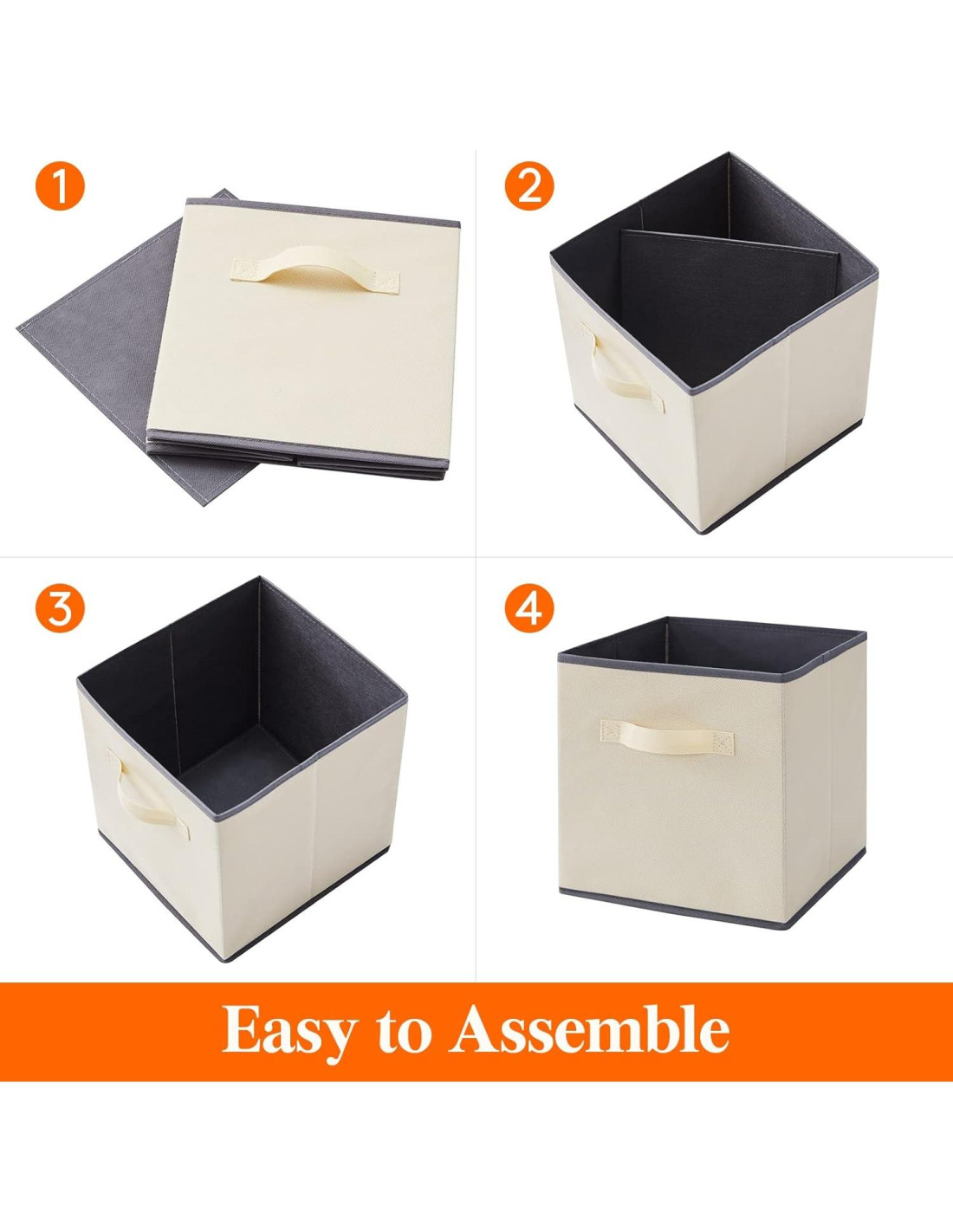 1

2

3

4

Easy to Assemble