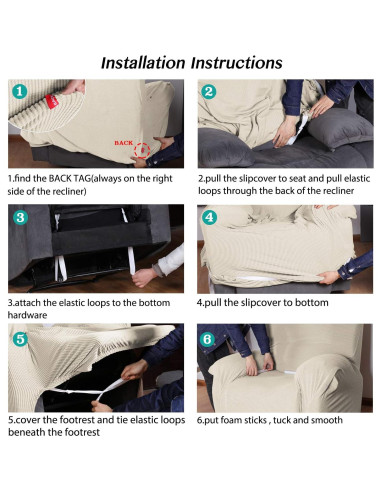 Installation Instructions

1

BACK

1.find the BACK TAG(always on the right side of the recliner)

2

2.pull the slipcover to seat and pull elastic loops through the back of the recliner

3

3.attach the elastic loops to the bottom hardware

4

4.pull the slipcover to bottom

5

5.cover the footrest and tie elastic loops beneath the footrest

6

6.put foam sticks , tuck and smooth