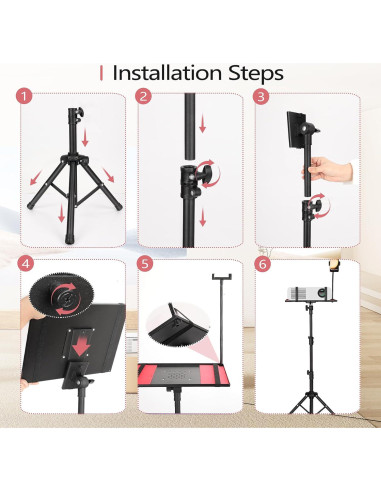 Installation Steps

1

2

3

4

5

6