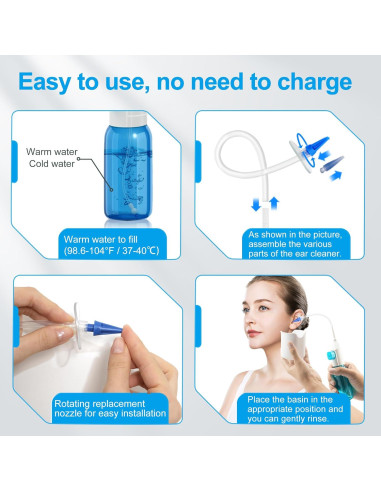 Easy to use, no need to charge

Warm water
Cold water

Warm water to fill (98.6-104°F / 37-40℃)

As shown in the picture, assemble the various parts of the ear cleaner.

Rotating replacement nozzle for easy installation

Place the basin in the appropriate position and you can gently rinse.