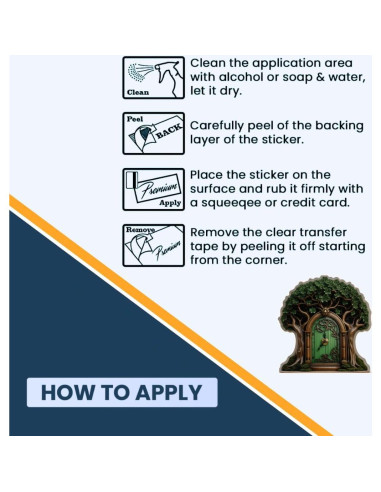 Clean

Clean the application area with alcohol or soap & water, let it dry.

Peel
BACK

Carefully peel of the backing layer of the sticker.

Premium
Apply

Place the sticker on the surface and rub it firmly with a squeeqee or credit card.

Remove
Premium

Remove the clear transfer tape by peeling it off starting from the corner.

HOW TO APPLY