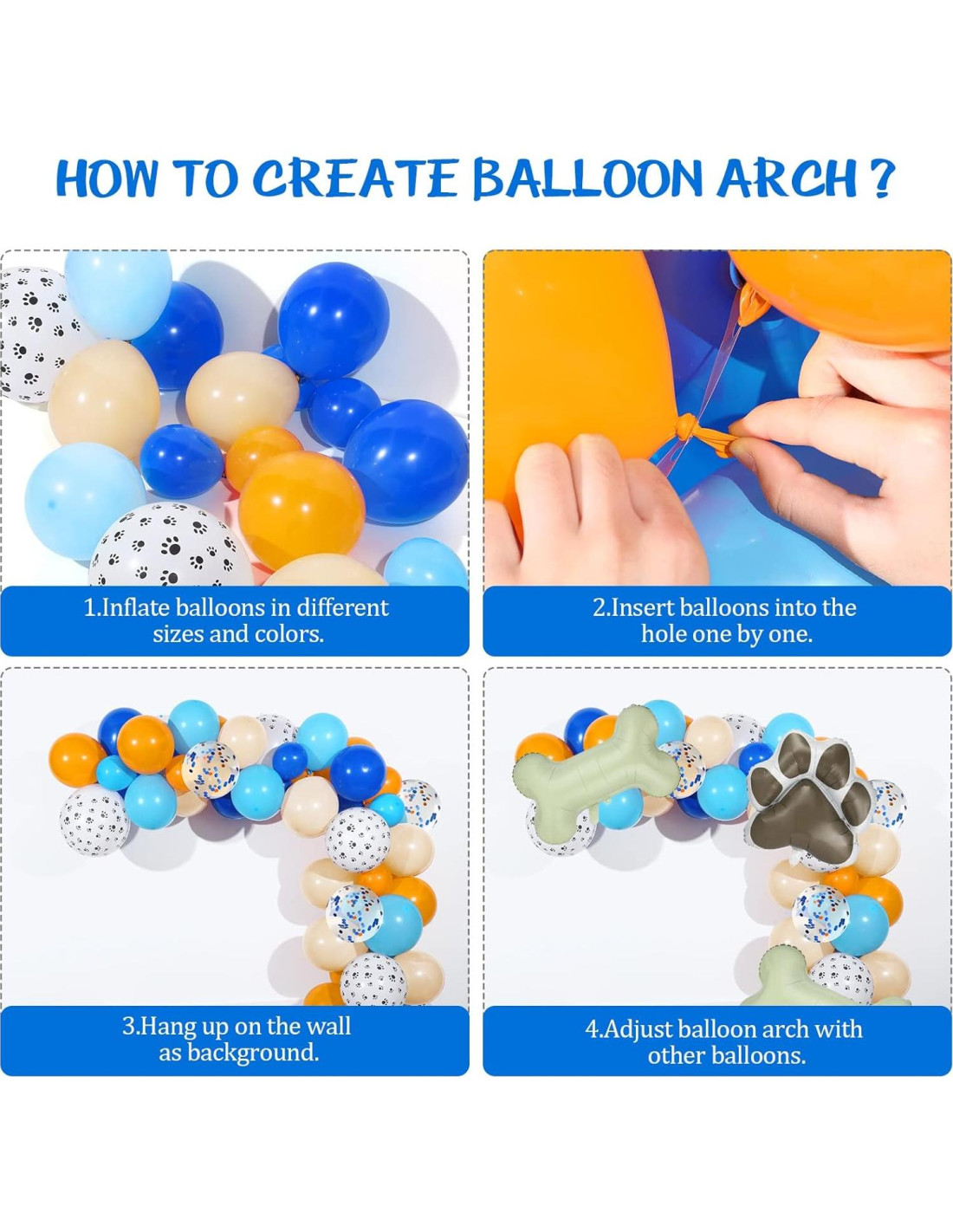 HOW TO CREATE BALLOON ARCH ?

1.Inflate balloons in different sizes and colors.

2.Insert balloons into the hole one by one.

3.Hang up on the wall as background.

4.Adjust balloon arch with other balloons.