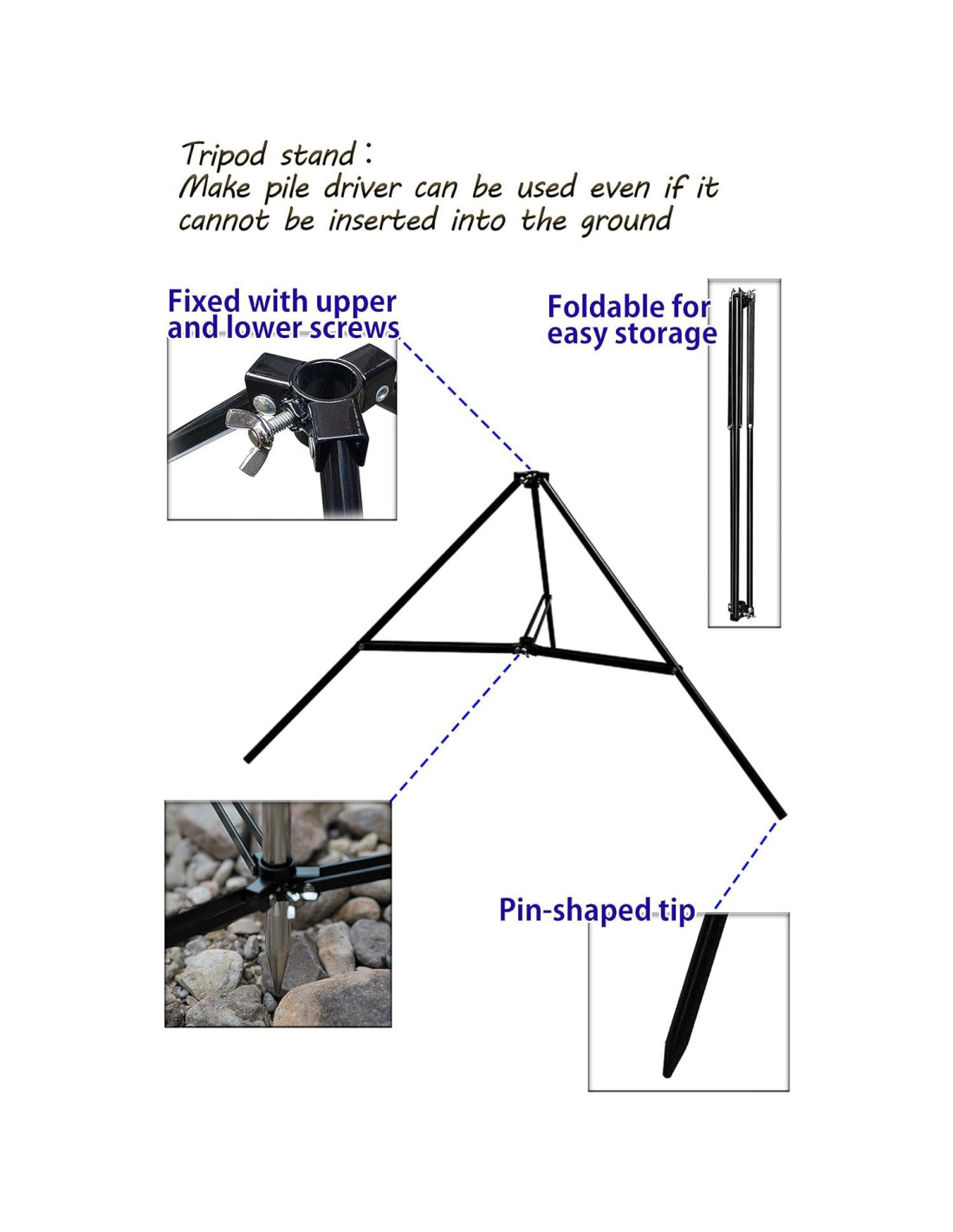 Tripod stand:
Make pile driver can be used even if it cannot be inserted into the ground

Fixed with upper and lower screws

Foldable for easy storage

Pin-shaped tip