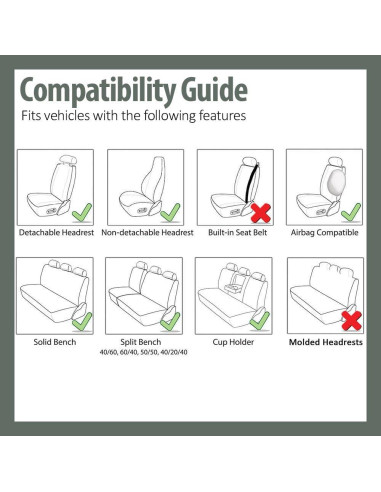 Compatibility Guide
Fits vehicles with the following features

Detachable Headrest

Non-detachable Headrest

Built-in Seat Belt

Airbag Compatible

Solid Bench

Split Bench
40/60, 60/40, 50/50, 40/20/40

Cup Holder

Molded Headrests