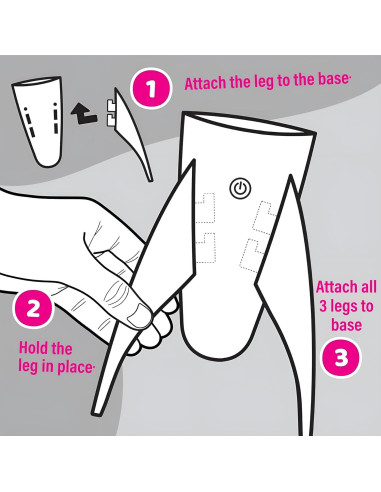 1 Attach the leg to the base·

2 Hold the leg in place·

Attach all 3 legs to base

3