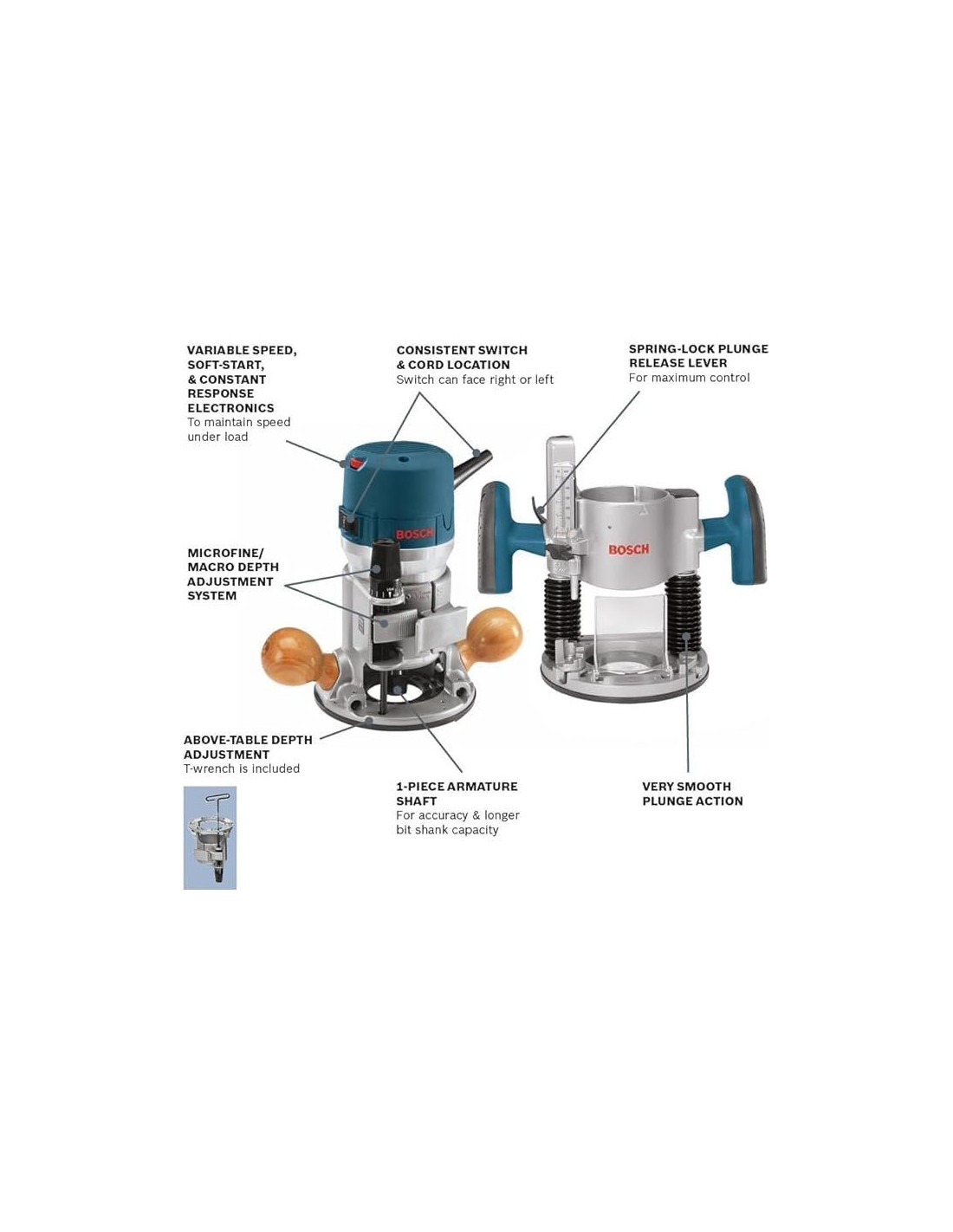 VARIABLE SPEED, SOFT-START, & CONSTANT RESPONSE ELECTRONICS
To maintain speed under load

CONSISTENT SWITCH & CORD LOCATION
Switch can face right or left

SPRING-LOCK PLUNGE RELEASE LEVER
For maximum control

BOSCH

BOSCH

MICROFINE/ MACRO DEPTH ADJUSTMENT SYSTEM

ABOVE-TABLE DEPTH ADJUSTMENT
T-wrench is included

1-PIECE ARMATURE SHAFT
For accuracy & longer bit shank capacity

VERY SMOOTH PLUNGE ACTION