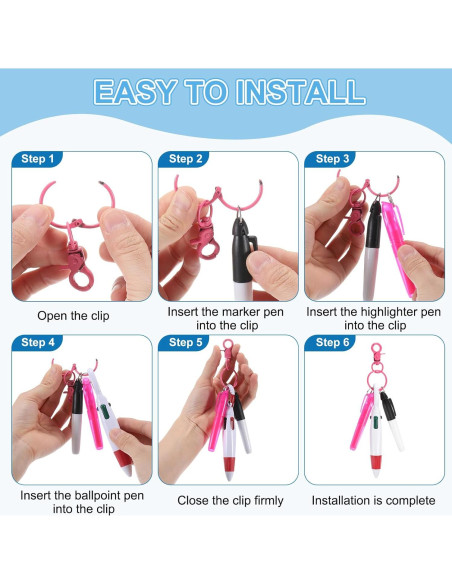 EASY TO INSTALL

Step 1

Open the clip

Step 2

Insert the marker pen into the clip

Step 3

Insert the highlighter pen into the clip

Step 4

Insert the ballpoint pen into the clip

Step 5

Close the clip firmly

Step 6

Installation is complete