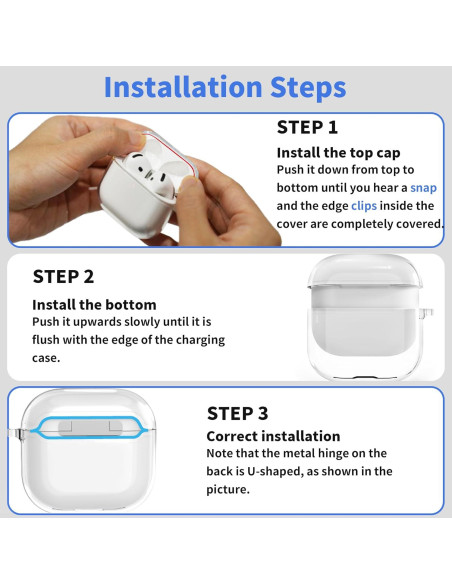 Installation Steps

STEP 1

Install the top cap

Push it down from top to bottom until you hear a snap and the edge clips inside the cover are completely covered.

STEP 2

Install the bottom

Push it upwards slowly until it is flush with the edge of the charging case.

STEP 3

Correct installation

Note that the metal hinge on the back is U-shaped, as shown in the picture.