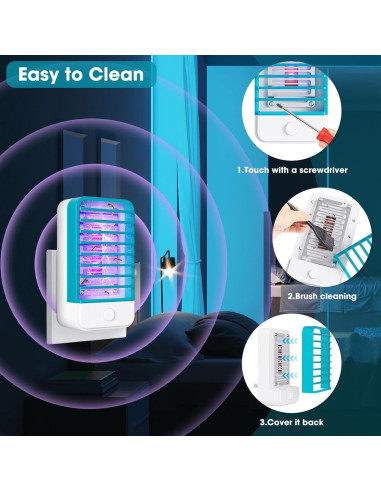 Easy to Clean

1.Touch with a screwdriver

2.Brush cleaning

3.Cover it back