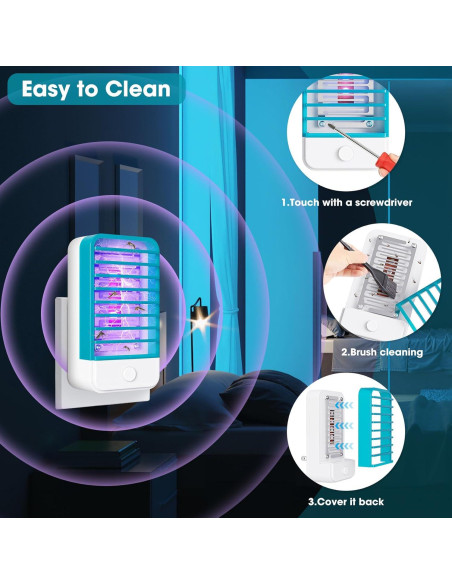 Easy to Clean

1.Touch with a screwdriver

2.Brush cleaning

3.Cover it back