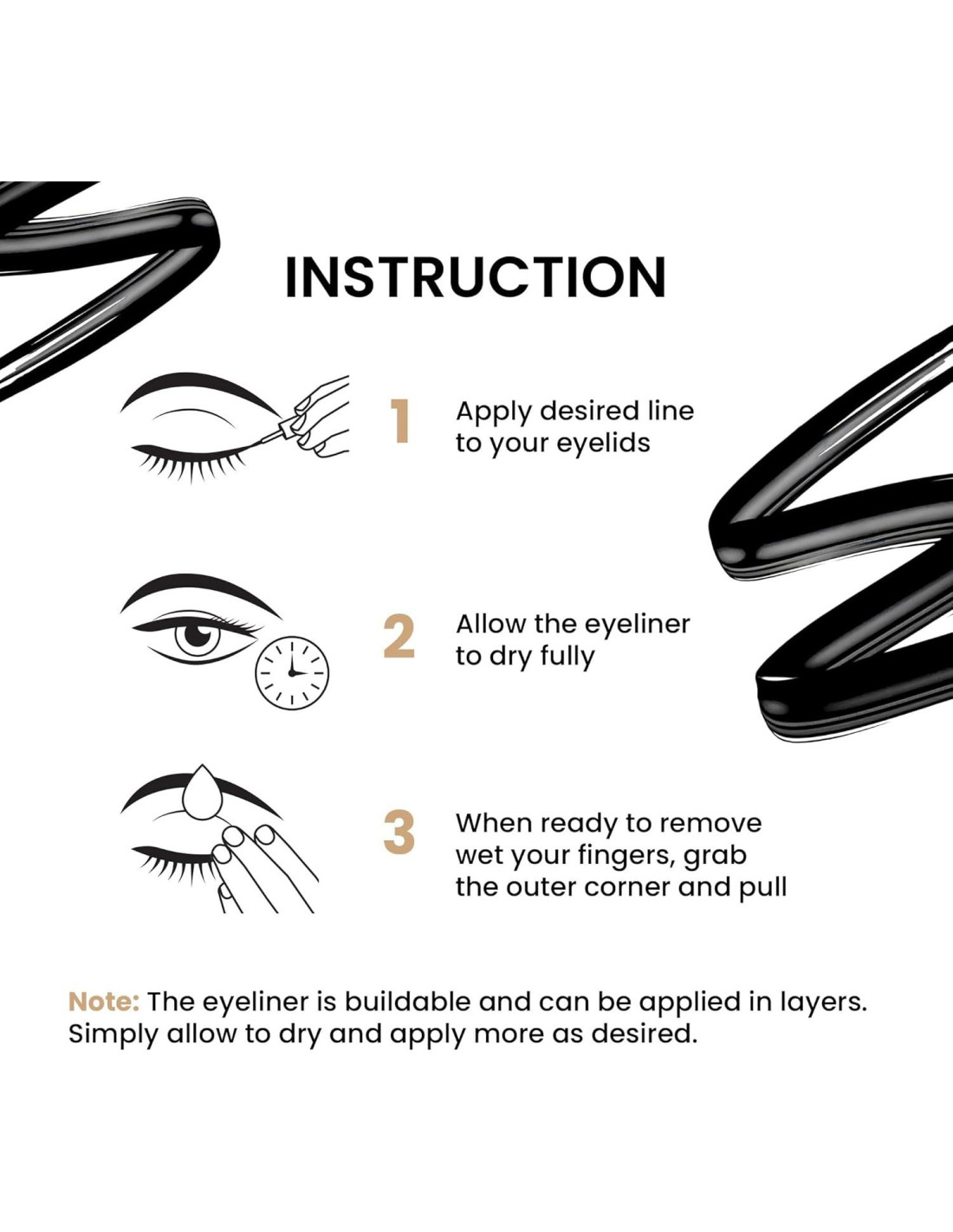 INSTRUCTION

1 Apply desired line to your eyelids

2 Allow the eyeliner to dry fully

3 When ready to remove wet your fingers, grab the outer corner and pull

Note: The eyeliner is buildable and can be applied in layers. Simply allow to dry and apply more as desired.