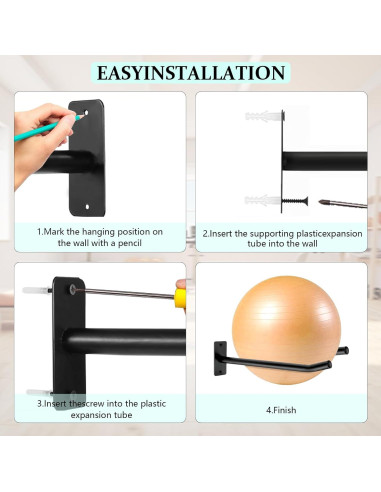 EASYINSTALLATION

1.Mark the hanging position on the wall with a pencil

2.Insert the supporting plasticexpansion tube into the wall

3.Insert thescrew into the plastic expansion tube

4.Finish