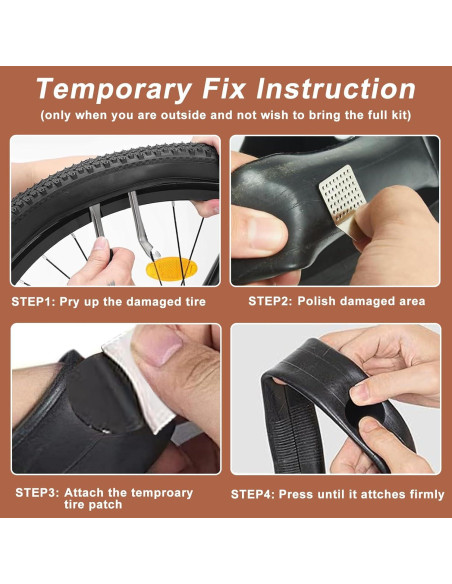 Temporary Fix Instruction
(only when you are outside and not wish to bring the full kit)

STEP1: Pry up the damaged tire

STEP2: Polish damaged area

STEP3: Attach the temproary tire patch

STEP4: Press until it attches firmly