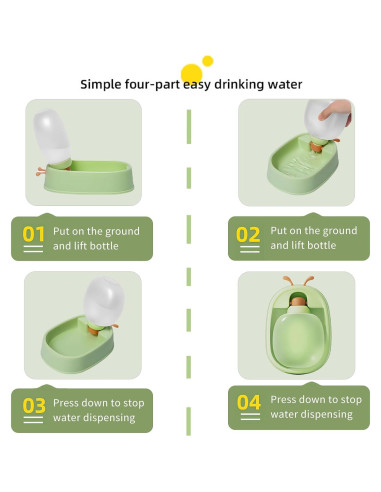 Simple four-part easy drinking water

01 Put on the ground and lift bottle

02 Put on the ground and lift bottle

03 Press down to stop water dispensing

04 Press down to stop water dispensing