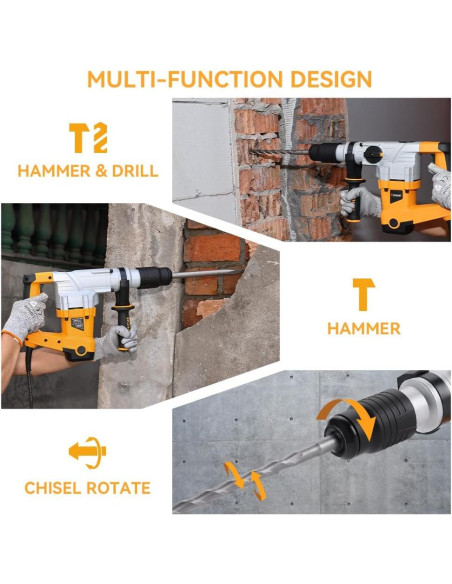 MULTI-FUNCTION DESIGN

HAMMER & DRILL

HAMMER

CHISEL ROTATE