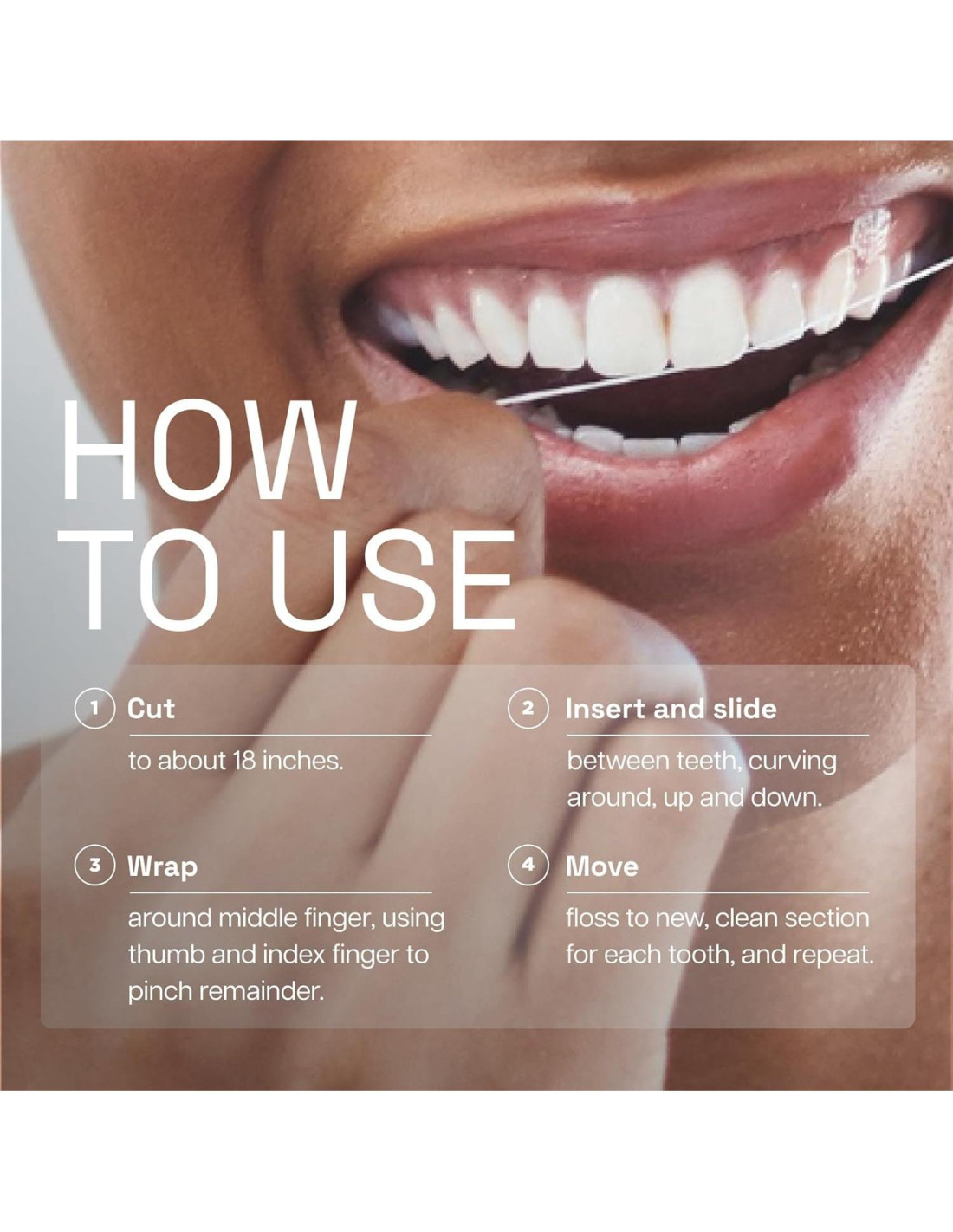 HOW TO USE

1 Cut

to about 18 inches.

2 Insert and slide

between teeth, curving around, up and down.

3 Wrap

around middle finger, using thumb and index finger to pinch remainder.

4 Move

floss to new, clean section for each tooth, and repeat.