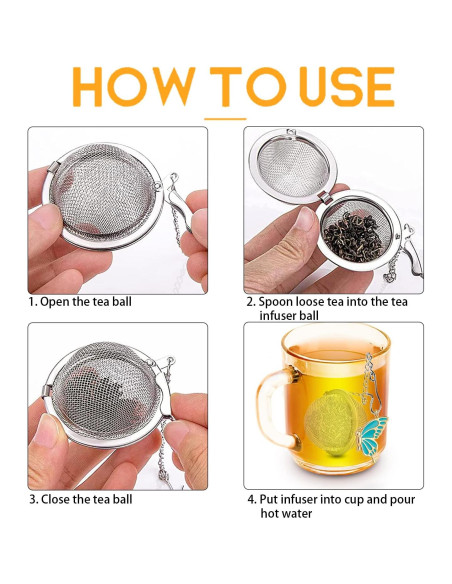 HOW TO USE

1. Open the tea ball

2. Spoon loose tea into the tea infuser ball

3. Close the tea ball

4. Put infuser into cup and pour hot water