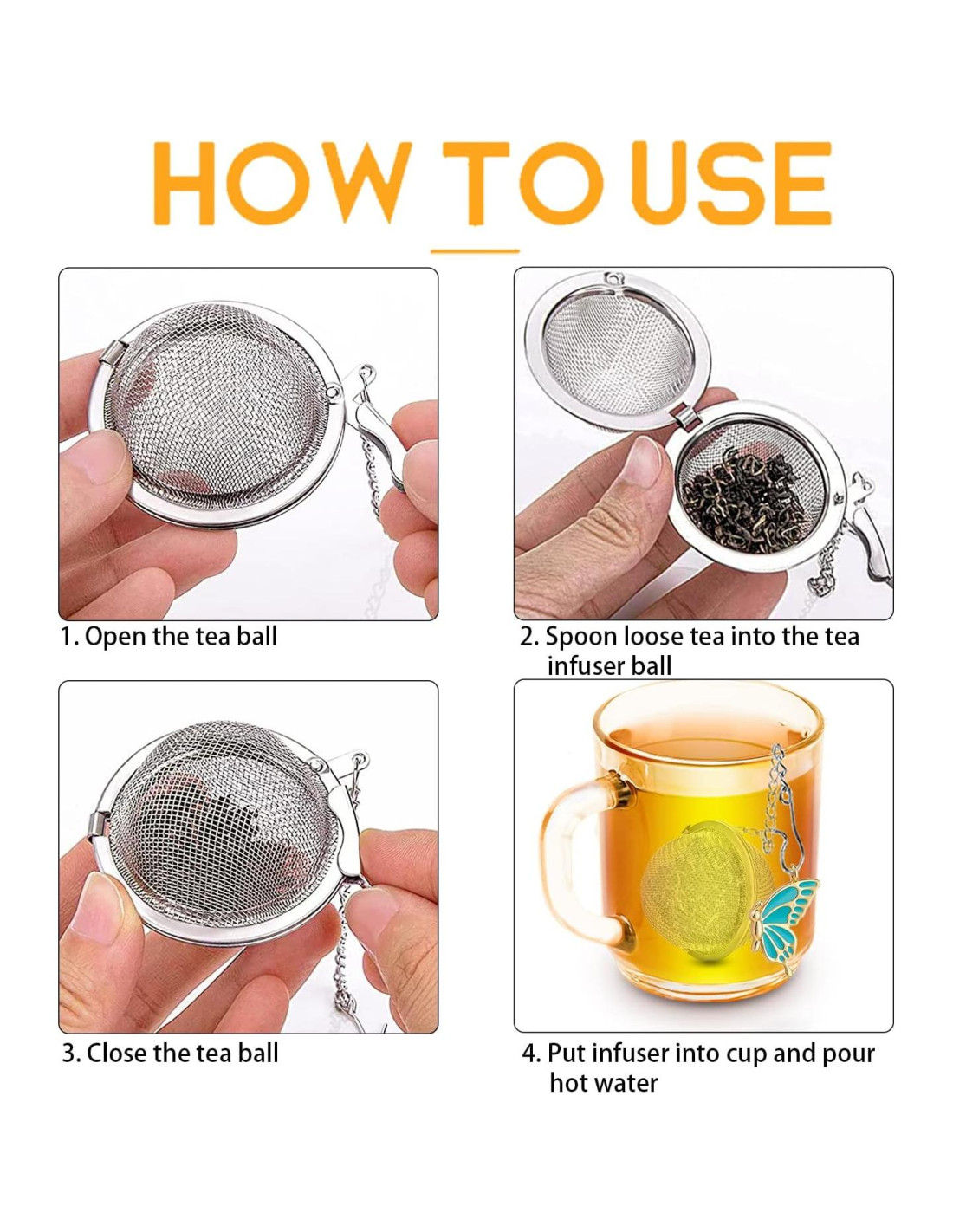 HOW TO USE

1. Open the tea ball

2. Spoon loose tea into the tea infuser ball

3. Close the tea ball

4. Put infuser into cup and pour hot water