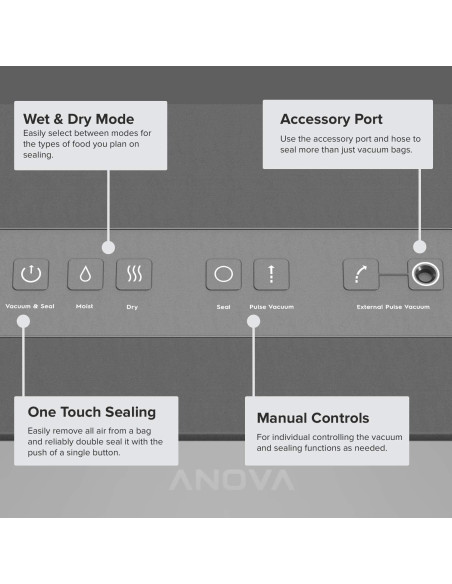 Wet & Dry Mode
Easily select between modes for the types of food you plan on sealing.

Accessory Port
Use the accessory port and hose to seal more than just vacuum bags.

Vacuum & Seal

Moist

Dry

Seal

Pulse Vacuum

External Pulse Vacuum

One Touch Sealing
Easily remove all air from a bag and reliably double seal it with the push of a single button.

Manual Controls
For individual controlling the vacuum and sealing functions as needed.

ANOVA