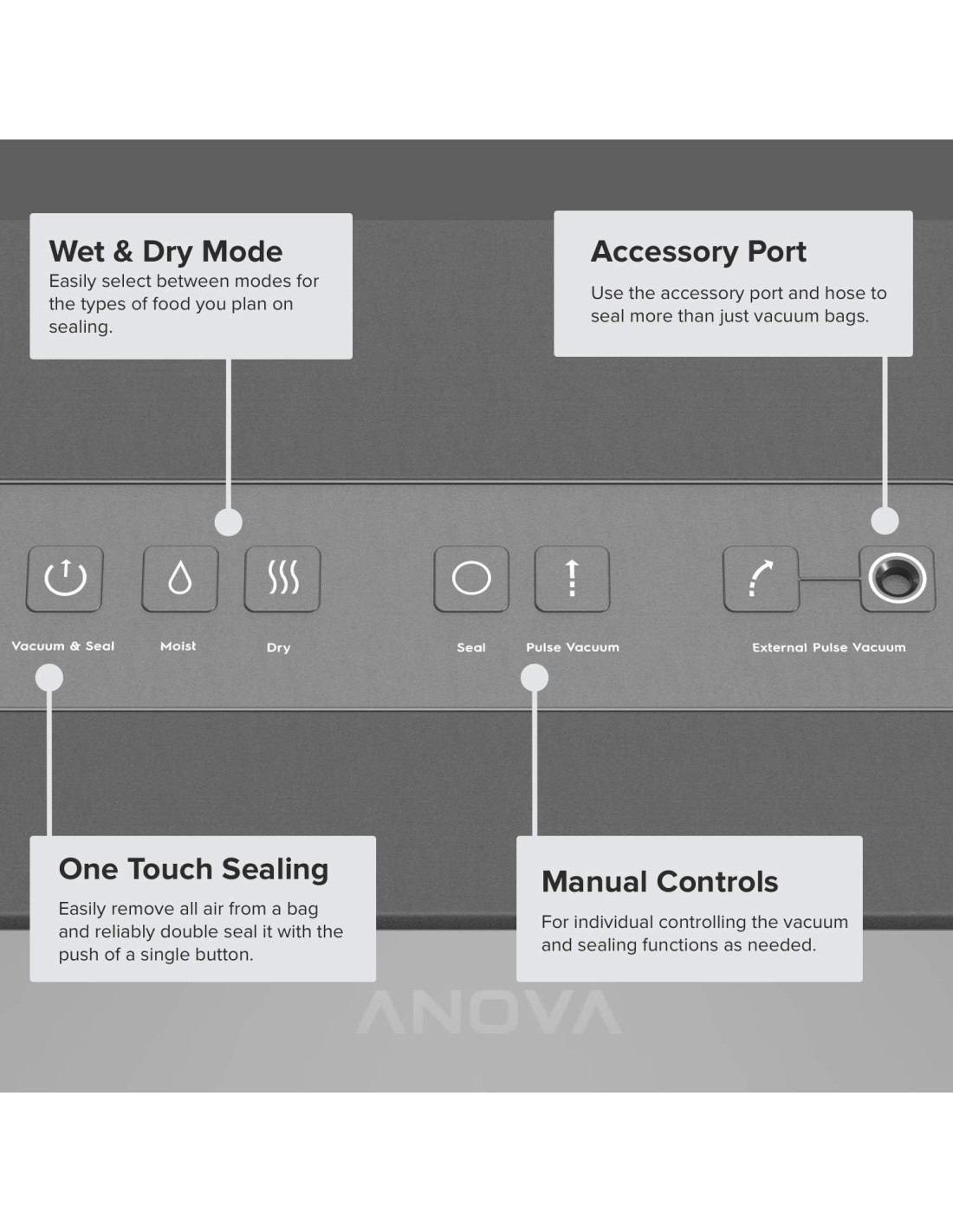 Wet & Dry Mode
Easily select between modes for the types of food you plan on sealing.

Accessory Port
Use the accessory port and hose to seal more than just vacuum bags.

Vacuum & Seal

Moist

Dry

Seal

Pulse Vacuum

External Pulse Vacuum

One Touch Sealing
Easily remove all air from a bag and reliably double seal it with the push of a single button.

Manual Controls
For individual controlling the vacuum and sealing functions as needed.

ANOVA