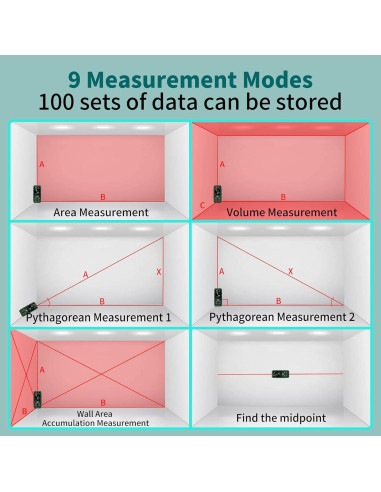 9 Measurement Modes
100 sets of data can be stored

A
B
Area Measurement

A
B
C
Volume Measurement

A
X
B
Pythagorean Measurement 1

A
X
B
Pythagorean Measurement 2

A
B
B
Wall Area
Accumulation Measurement

Find the midpoint