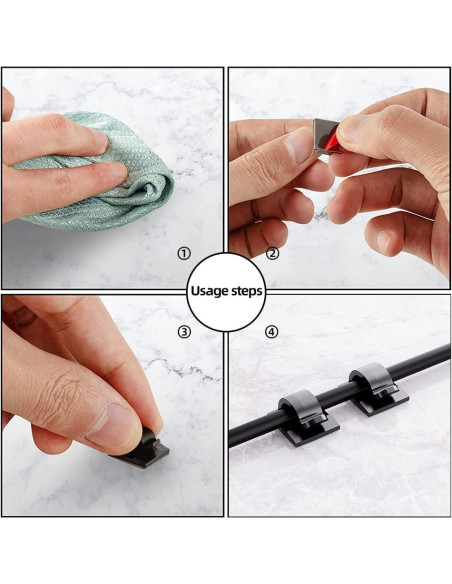 ①

②

Usage steps

③

④