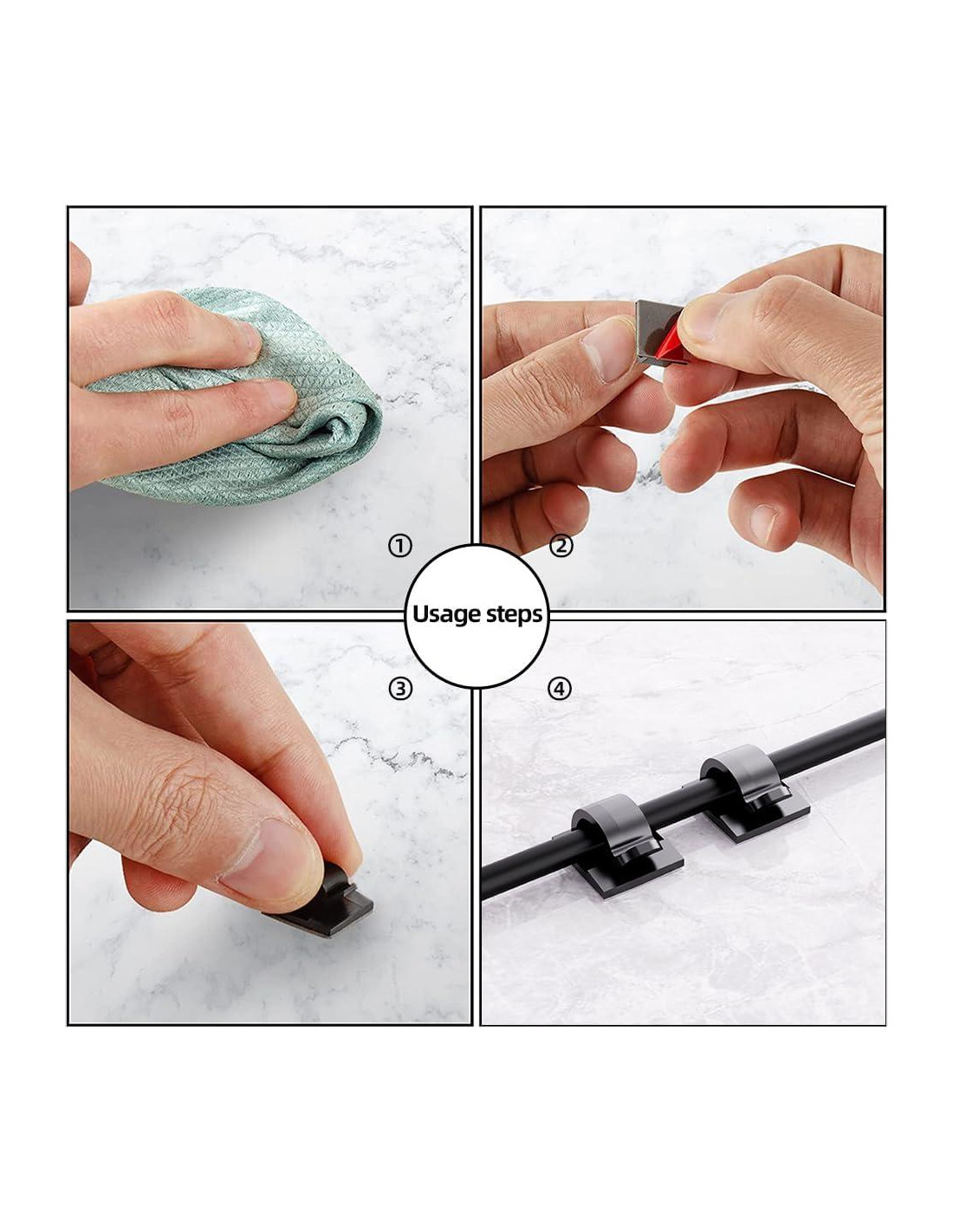 ①

②

Usage steps

③

④