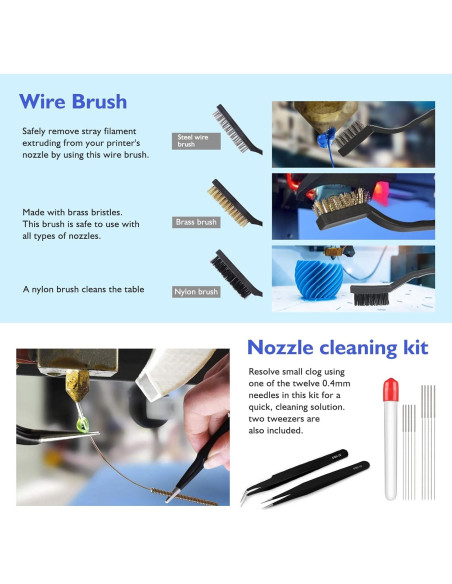 Wire Brush

Safely remove stray filament extruding from your printer's nozzle by using this wire brush.

Steel wire brush

Made with brass bristles. This brush is safe to use with all types of nozzles.

Brass brush

A nylon brush cleans the table

Nylon brush

Nozzle cleaning kit

Resolve small clog using one of the twelve 0.4mm needles in this kit for a quick, cleaning solution. two tweezers are also included.