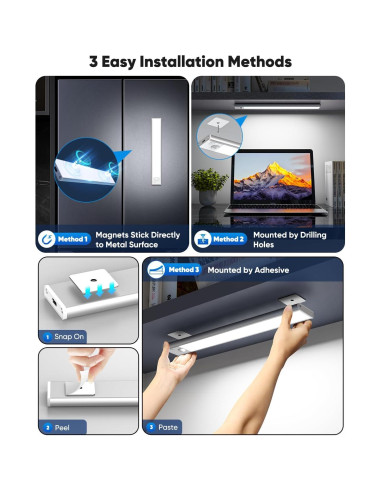 3 Easy Installation Methods

Method 1 Magnets Stick Directly to Metal Surface

Method 2 Mounted by Drilling Holes

Method 3 Mounted by Adhesive

1 Snap On

2 Peel

3 Paste