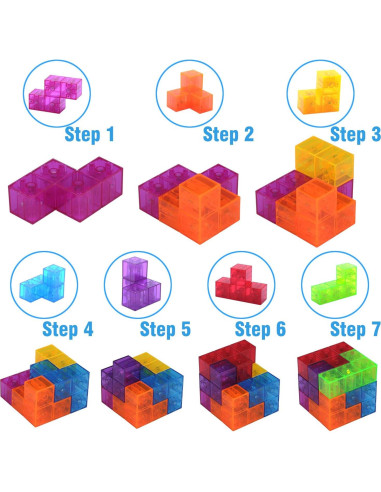 Step 1

Step 2

Step 3

Step 4

Step 5

Step 6

Step 7