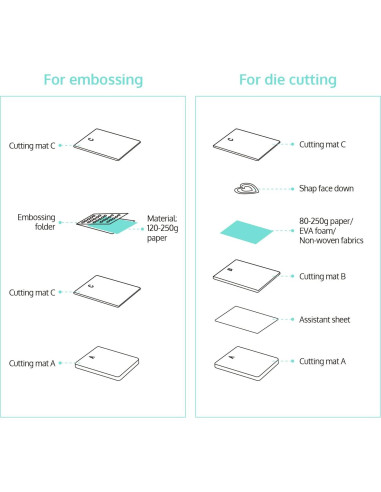 For embossing

Cutting mat C

Embossing folder

Material: 120-250g paper

Cutting mat C

Cutting mat A

For die cutting

Cutting mat C

Shap face down

80-250g paper/ EVA foam/ Non-woven fabrics

Cutting mat B

Assistant sheet

Cutting mat A