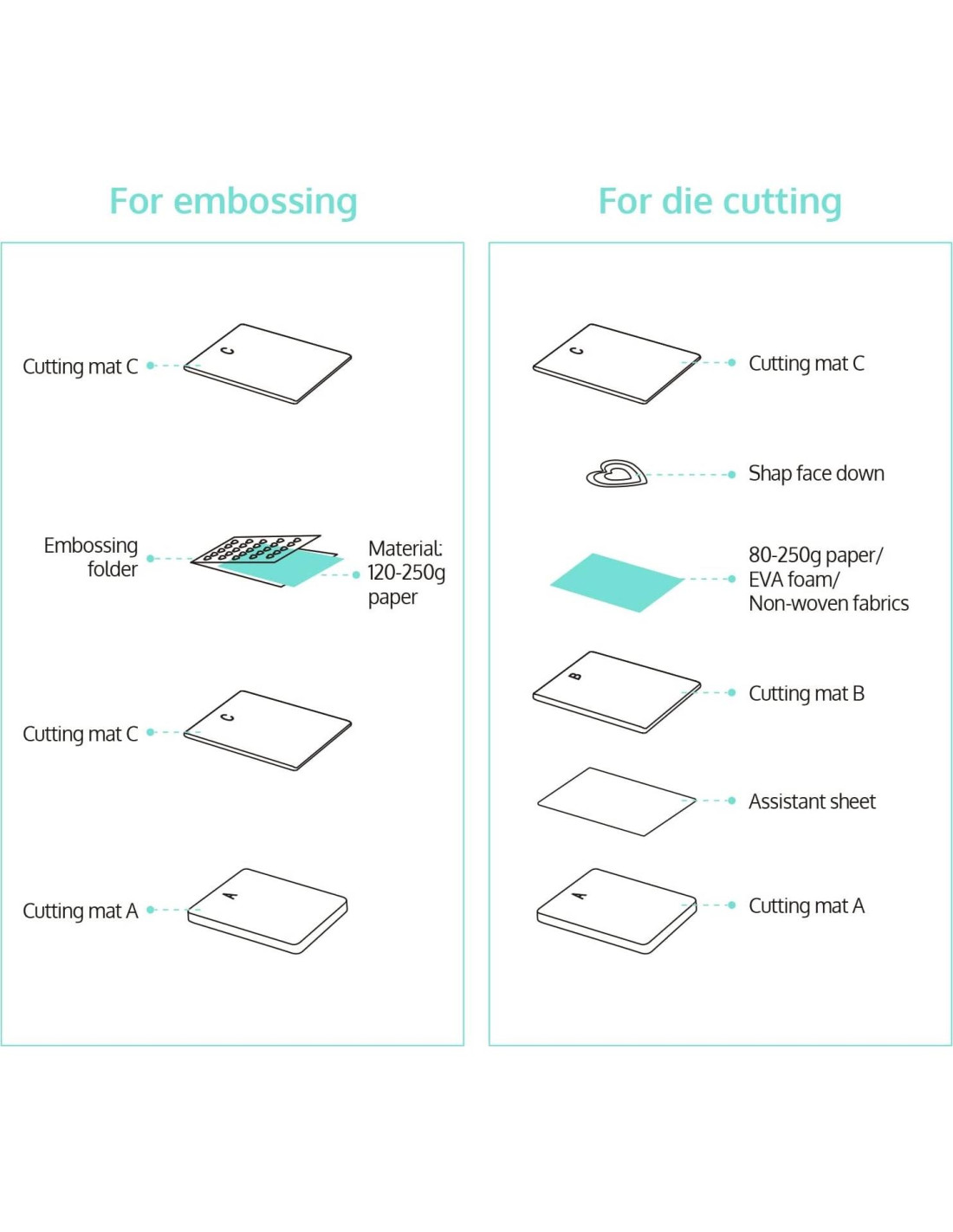 For embossing

Cutting mat C

C

Embossing folder

Material: 120-250g paper

Cutting mat C

C

Cutting mat A

A

For die cutting

C

Cutting mat C

Shap face down

80-250g paper/ EVA foam/ Non-woven fabrics

B

Cutting mat B

Assistant sheet

A

Cutting mat A