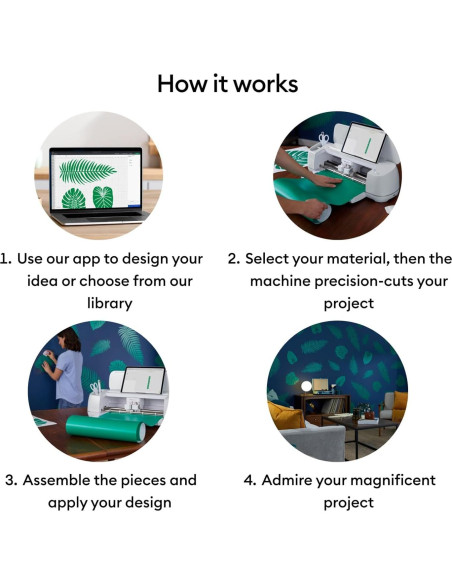 How it works

1. Use our app to design your idea or choose from our library

2. Select your material, then the machine precision-cuts your project

3. Assemble the pieces and apply your design

4. Admire your magnificent project