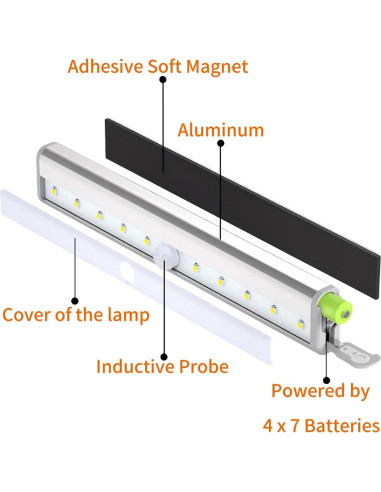 Adhesive Soft Magnet

Aluminum

Cover of the lamp

Inductive Probe

Powered by

4 x 7 Batteries