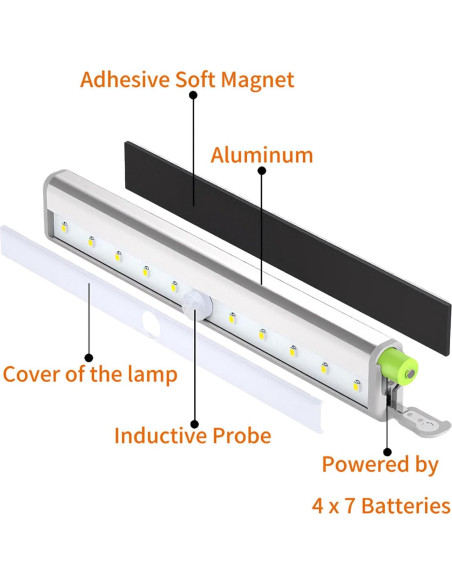 Adhesive Soft Magnet

Aluminum

Cover of the lamp

Inductive Probe

Powered by

4 x 7 Batteries