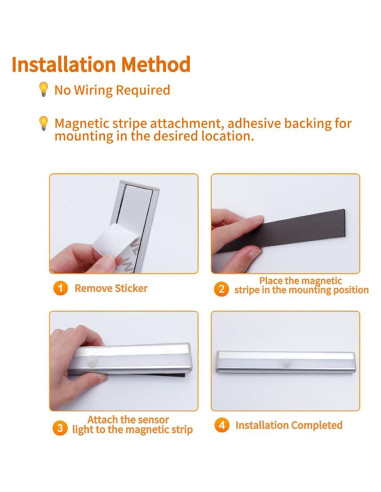 Installation Method

No Wiring Required

Magnetic stripe attachment, adhesive backing for mounting in the desired location.

1 Remove Sticker

2 Place the magnetic stripe in the mounting position

3 Attach the sensor light to the magnetic strip

4 Installation Completed