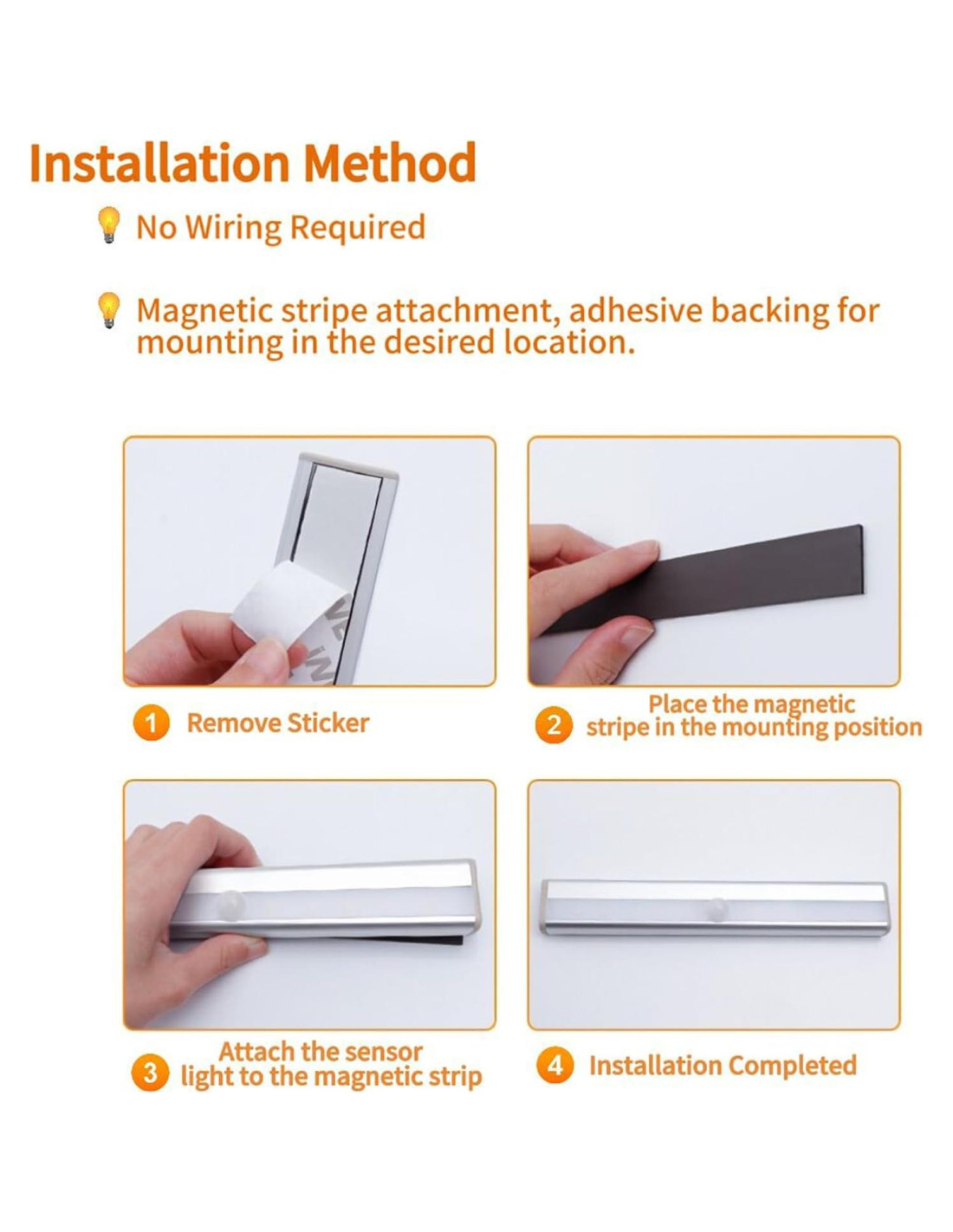 Installation Method

No Wiring Required

Magnetic stripe attachment, adhesive backing for mounting in the desired location.

1 Remove Sticker

2 Place the magnetic stripe in the mounting position

3 Attach the sensor light to the magnetic strip

4 Installation Completed